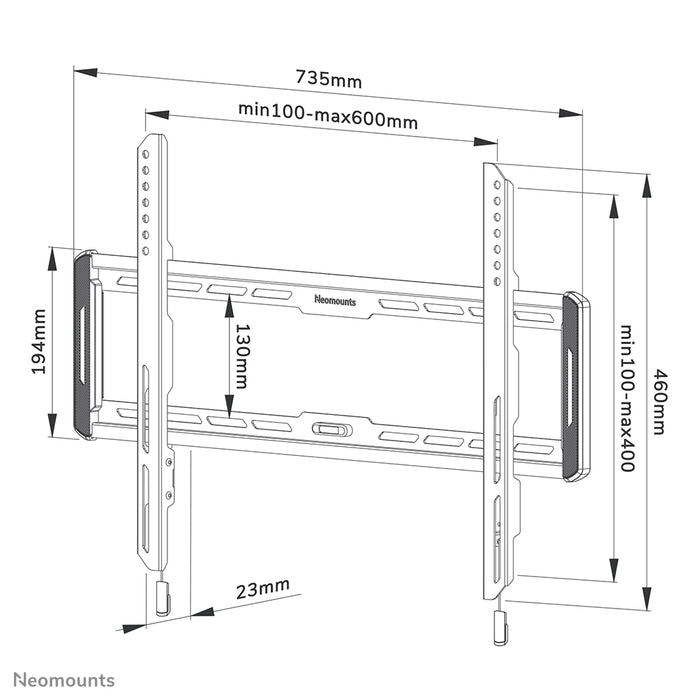 735mm
min100-max600mm
194mm
Neomounts
130mm
min100-max400
460mm
23mm
Neomounts