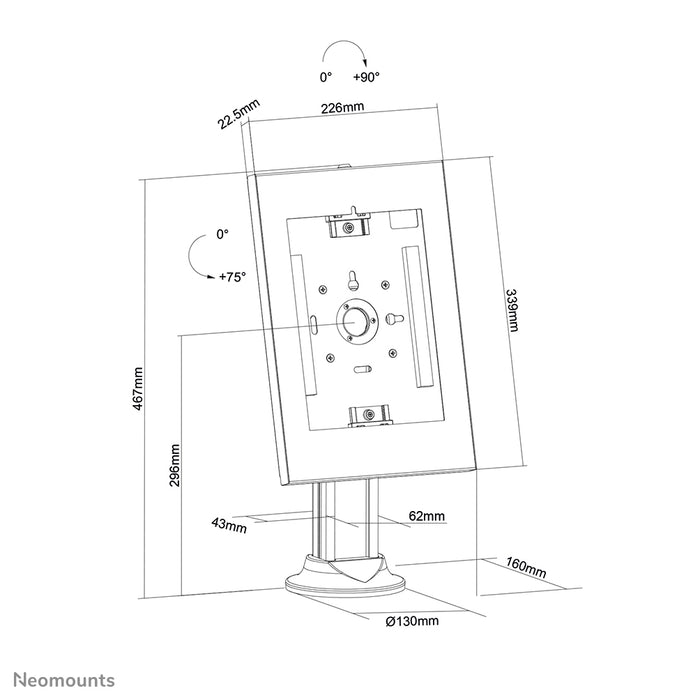 0°
+90°
22.5mm
226mm
0°
+75°
339mm
467mm
296mm
43mm
62mm
160mm
Ø130mm
Neomounts